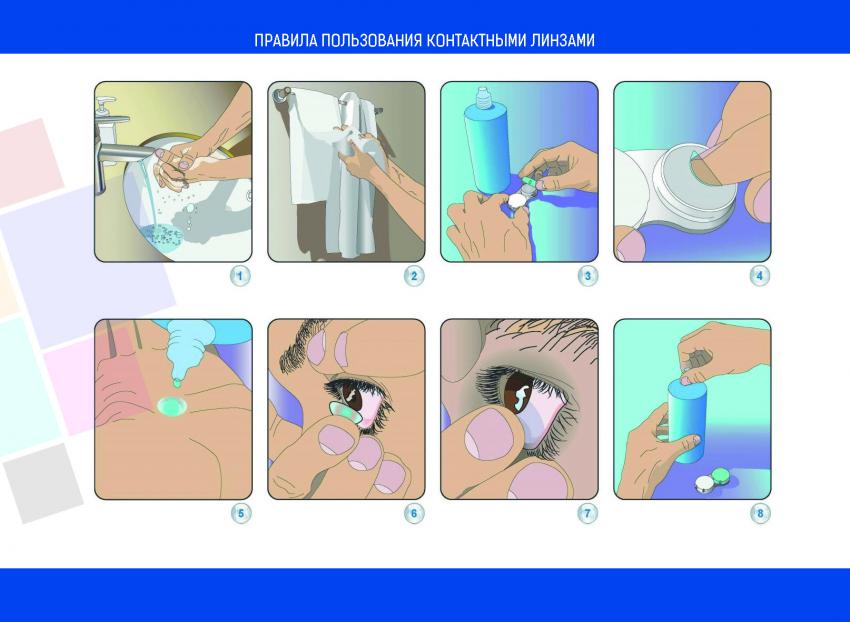 ПРАВИЛА ПОЛЬЗОВАНИЯ КОНТАКТНЫМИ ЛИНЗАМИ

1

2

3

4

5

6

7

8